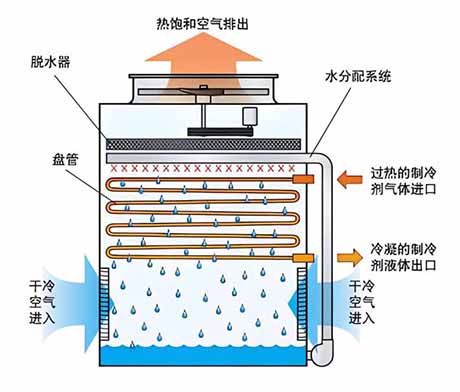 热饱和空气排出

脱水器

水分配系统

盘管

过热的制冷剂气体进口

冷凝的制冷剂液体出口

干冷空气进入

干冷空气进入